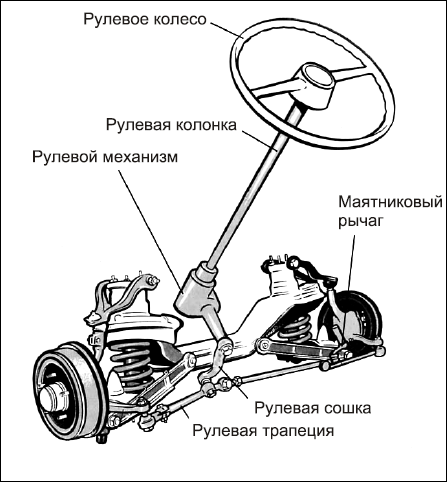 Рулевое колесо

Рулевая колонка

Рулевой механизм

Маятниковый рычаг

Рулевая сошка

Рулевая трапеция