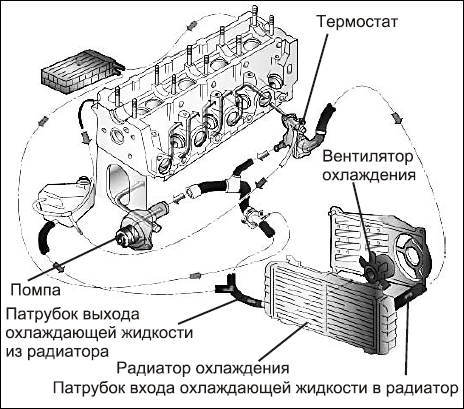 Термостат

Вентилятор охлаждения

Помпа

Патрубок выхода охлаждающей жидкости из радиатора

Радиатор охлаждения

Патрубок входа охлаждающей жидкости в радиатор