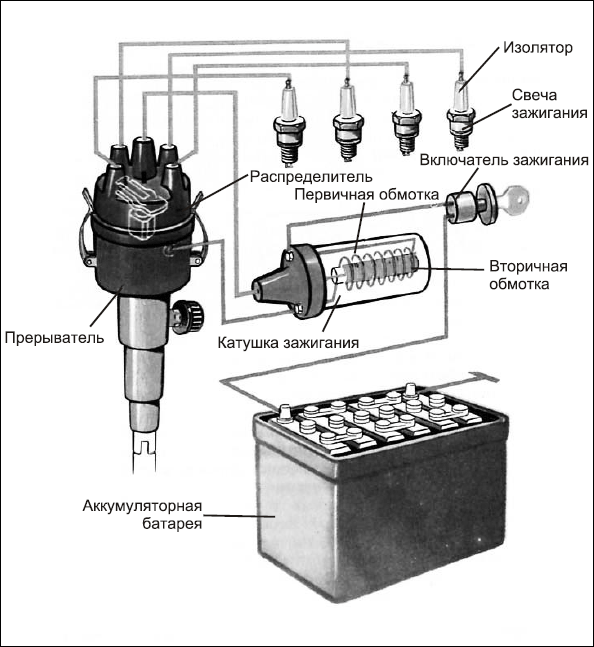 Изолятор

Свеча зажигания

Включатель зажигания

Распределитель

Первичная обмотка

Вторичная обмотка

Прерыватель

Катушка зажигания

Аккумуляторная батарея